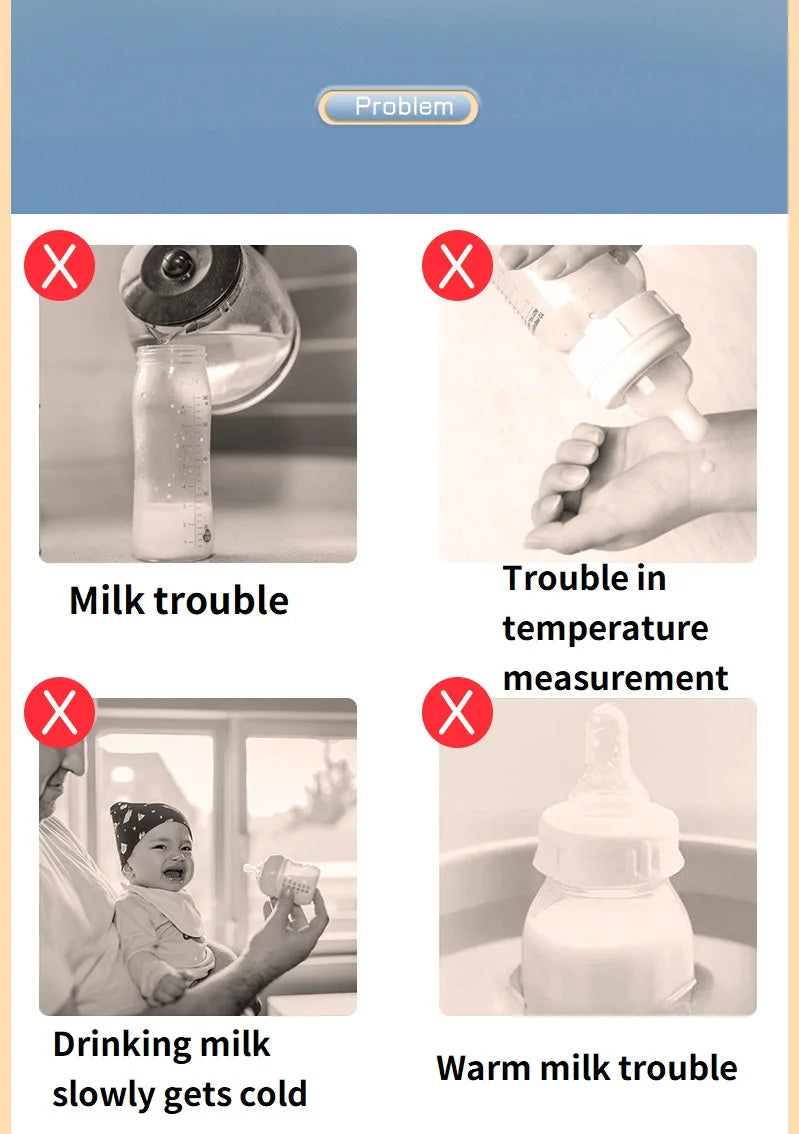 Problem

Milk trouble

Trouble in temperature measurement

Drinking milk slowly gets cold

Warm milk trouble